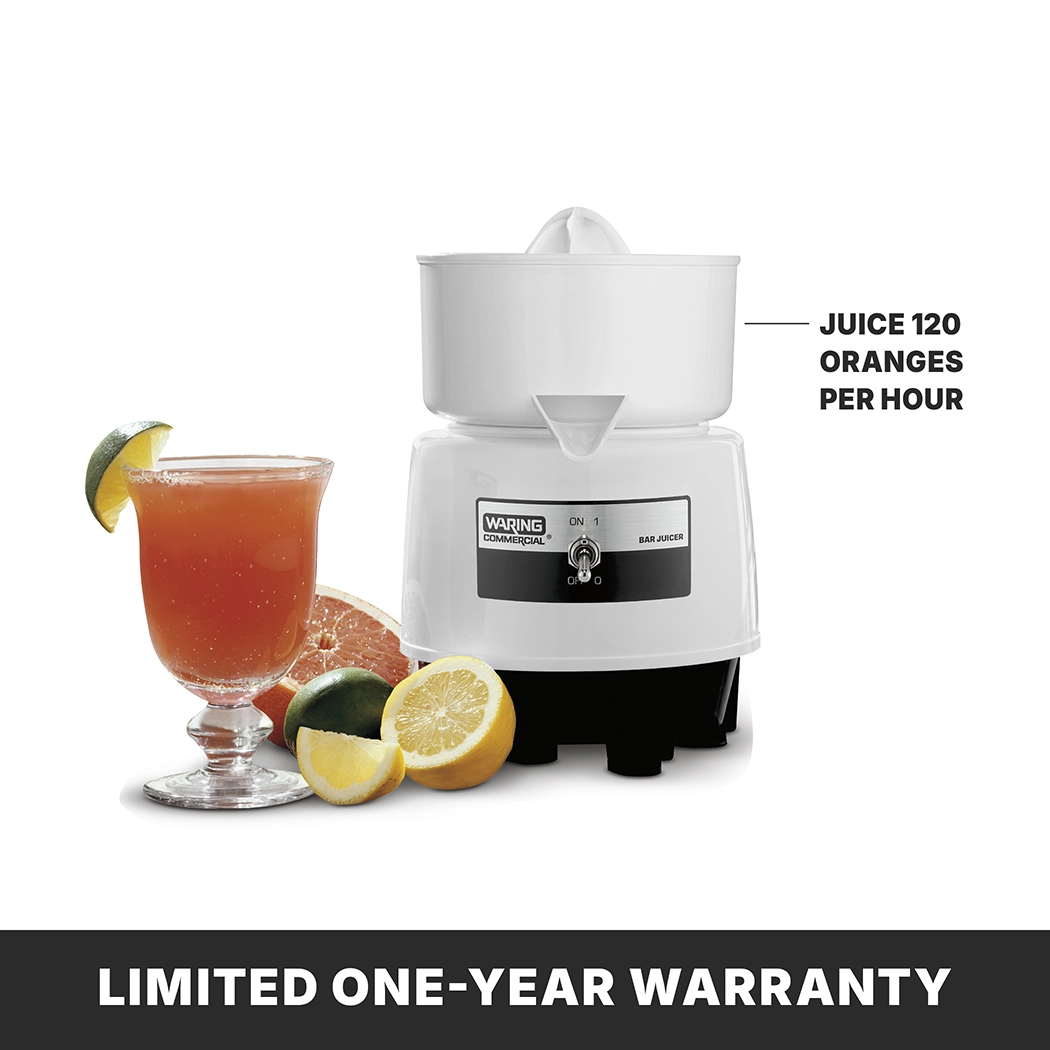 JUICE 120 ORANGES PER HOUR

WARING COMMERCIAL®

ON 1

OFF 0

BAR JUICER

LIMITED ONE-YEAR WARRANTY